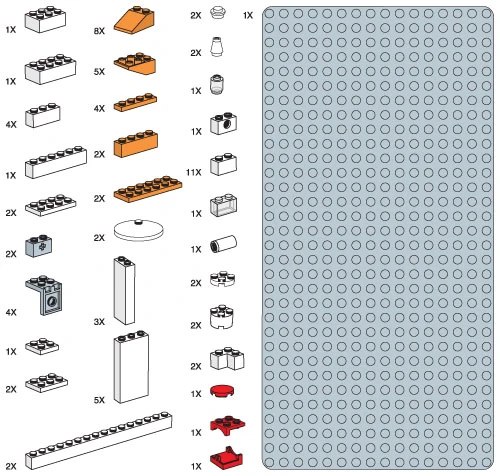 1X
1X
4X
1X
2X
2X
4X
1X
2X
2X

8X
5X
4X
2X
2X
2X
3X
5X

2X
2X
1X
1X
11X
1X
1X
2X
2X
2X
1X
1X
1X

1X