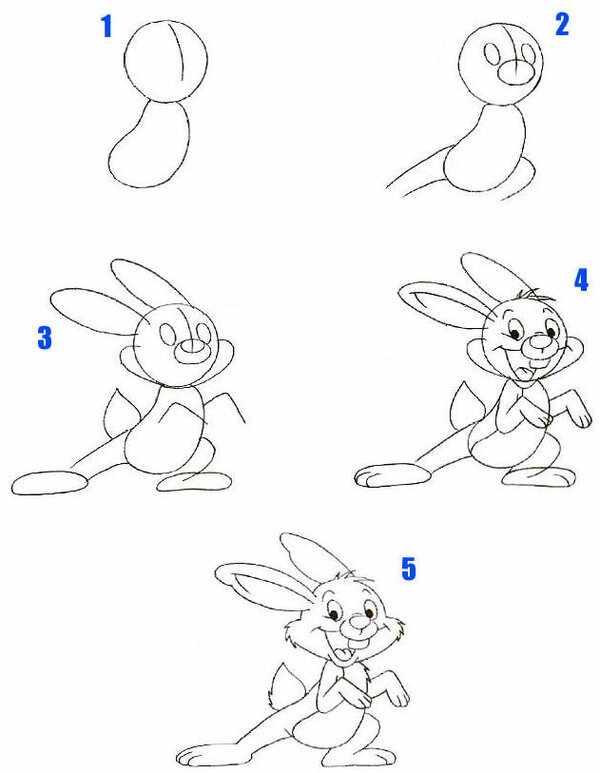 1

2

3

4

5